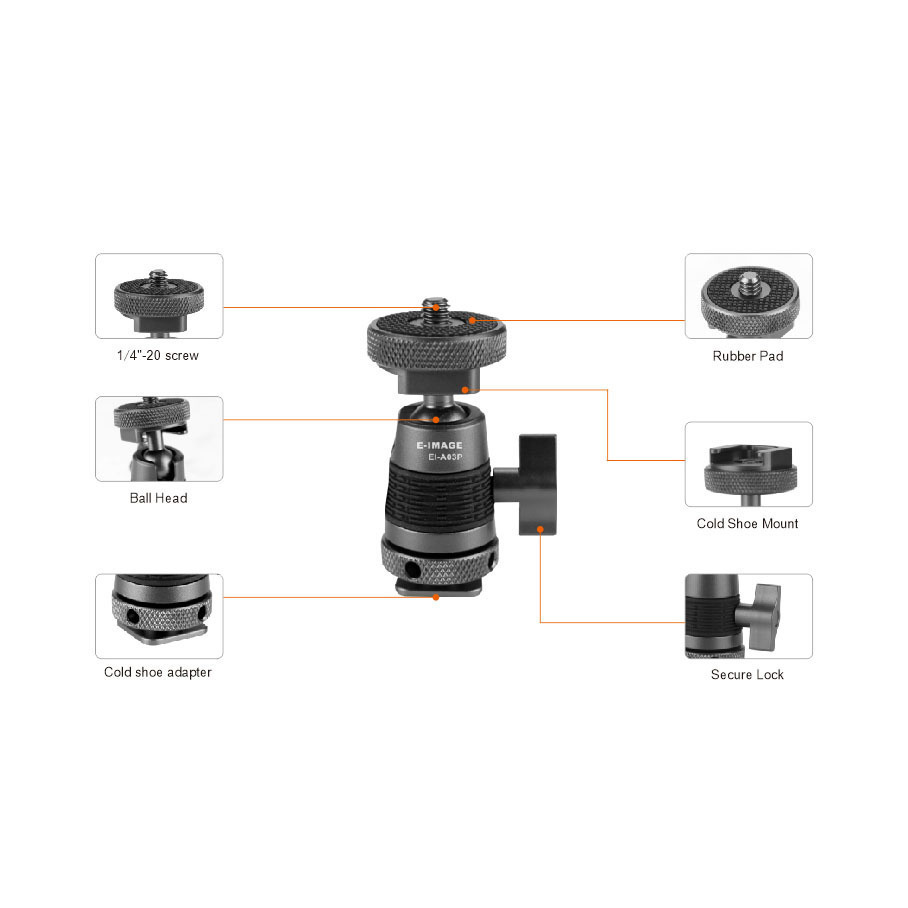 1/4"-20 screw

Ball Head

Cold shoe adapter

E-IMAGE
EI-A03P

Rubber Pad

Cold Shoe Mount

Secure Lock